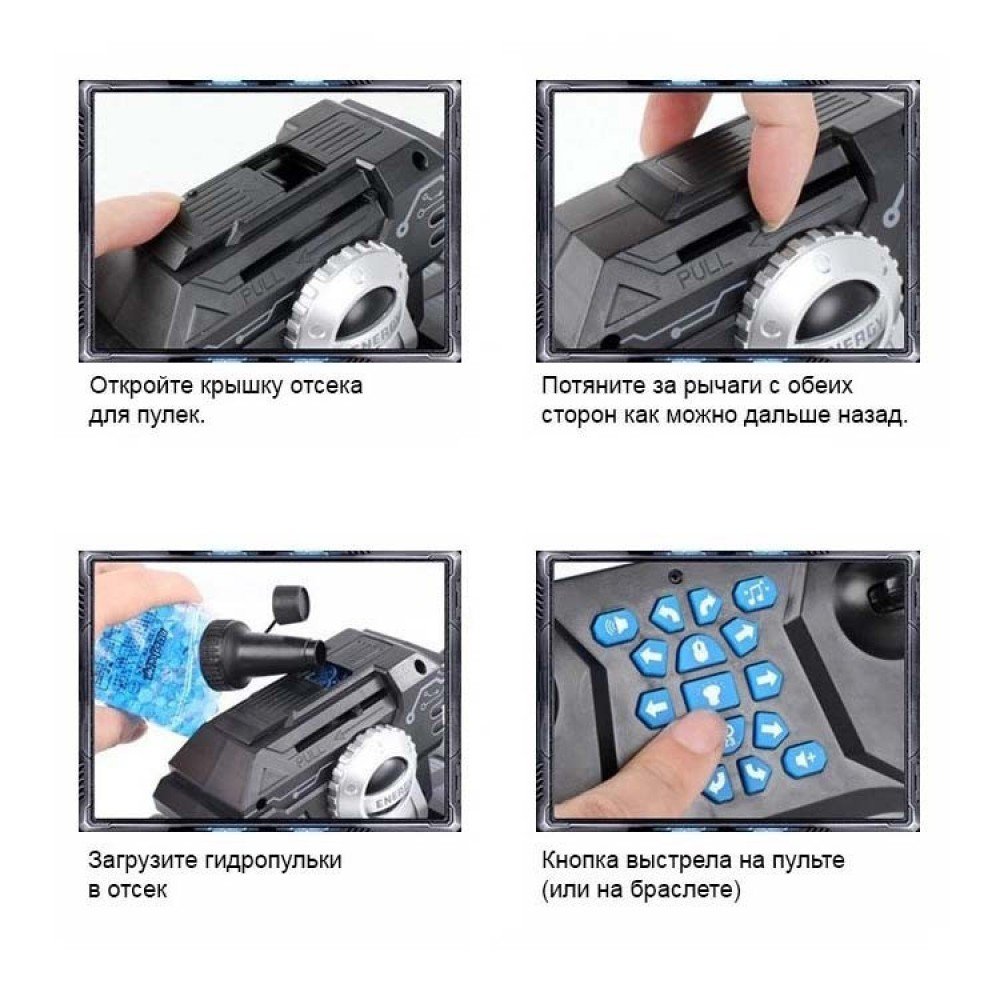 PULL
ENERGY

Откройте крышку отсека для пулек.

PULL
ENERGY

Потяните за рычаги с обеих сторон как можно дальше назад.

ENERGY

Загрузите гидропульки в отсек

Кнопка выстрела на пульте (или на браслете)