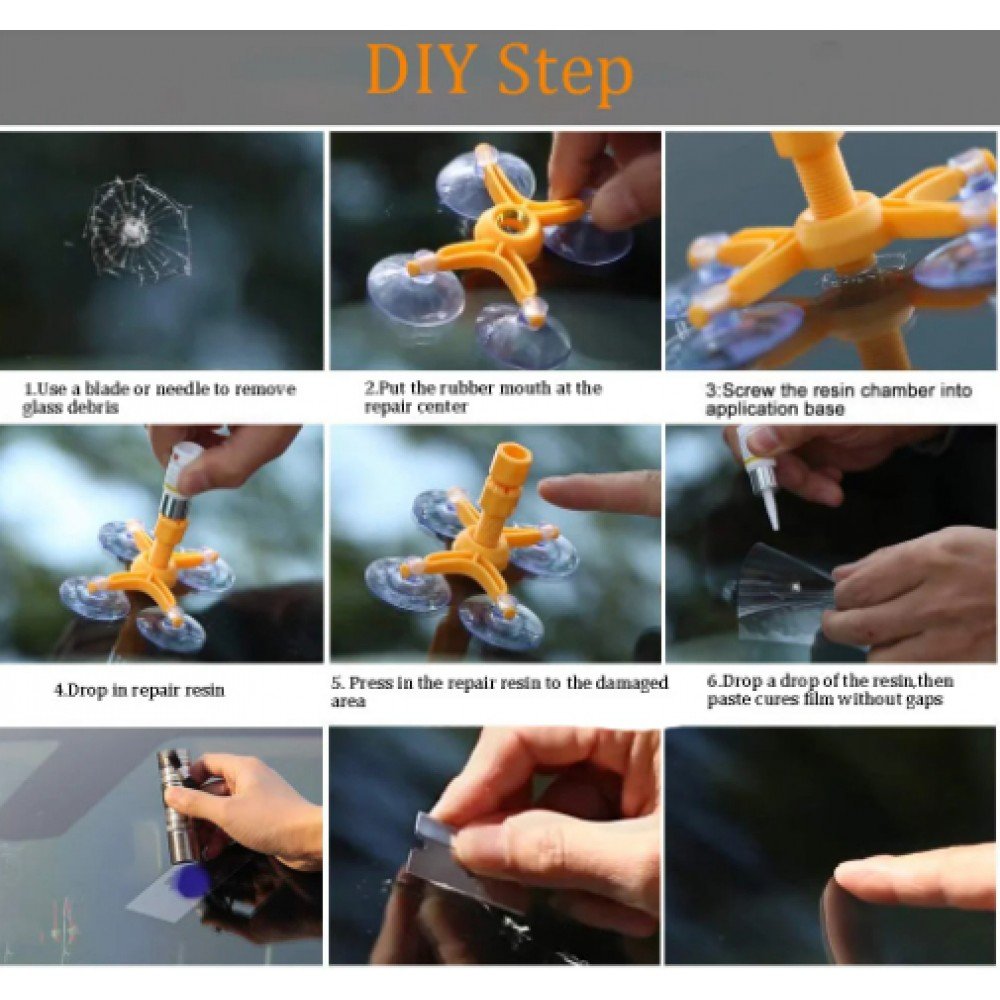 DIY Step

1.Use a blade or needle to remove glass debris

2.Put the rubber mouth at the repair center

3:Screw the resin chamber into application base

4.Drop in repair resin

5. Press in the repair resin to the damaged area

6.Drop a drop of the resin,then paste cures film without gaps