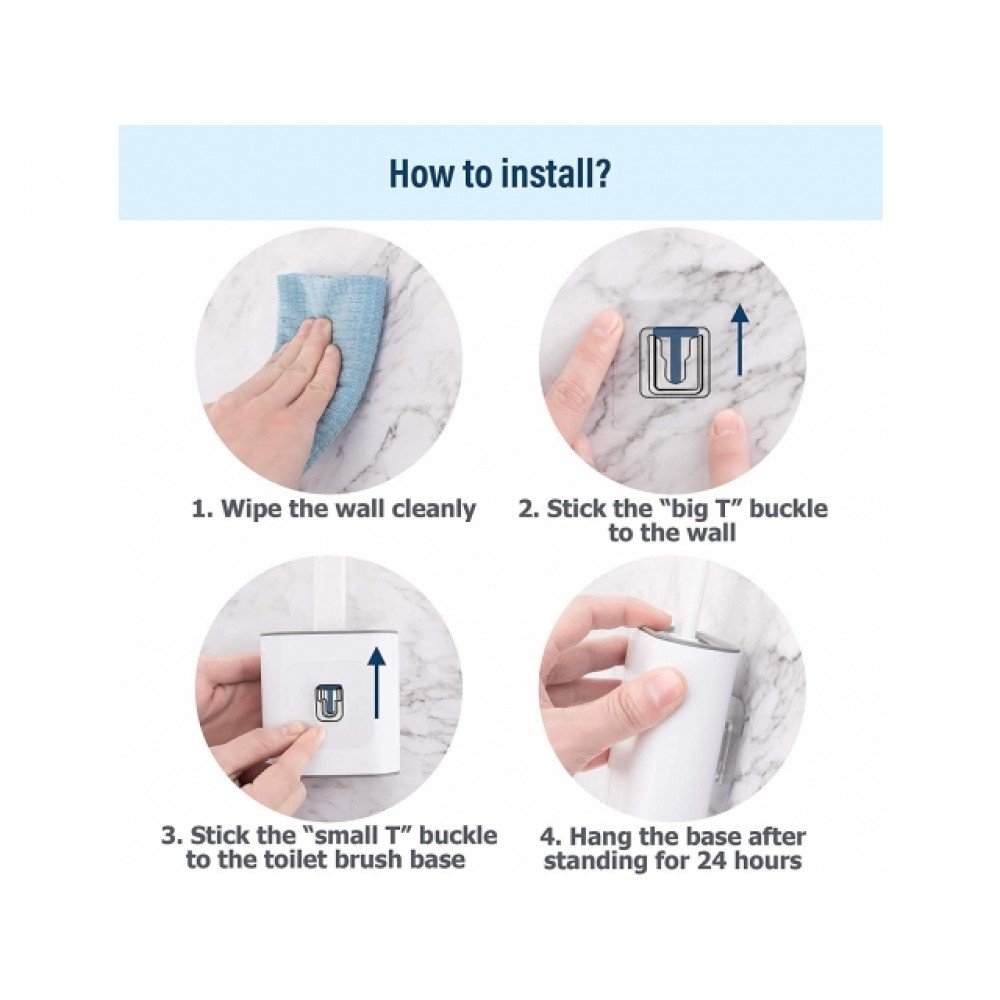 How to install?

1. Wipe the wall cleanly

2. Stick the “big T” buckle to the wall

3. Stick the “small T” buckle to the toilet brush base

4. Hang the base after standing for 24 hours