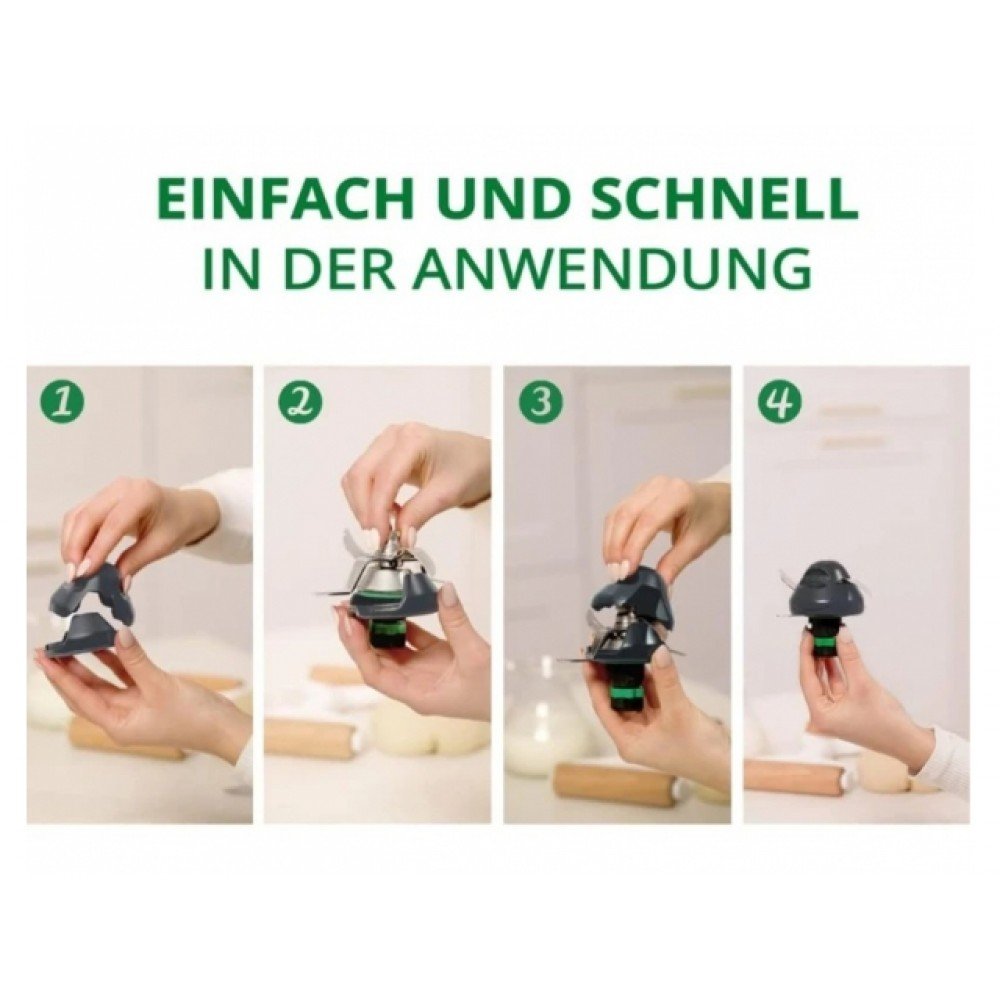 EINFACH UND SCHNELL
IN DER ANWENDUNG

1

2

3

4