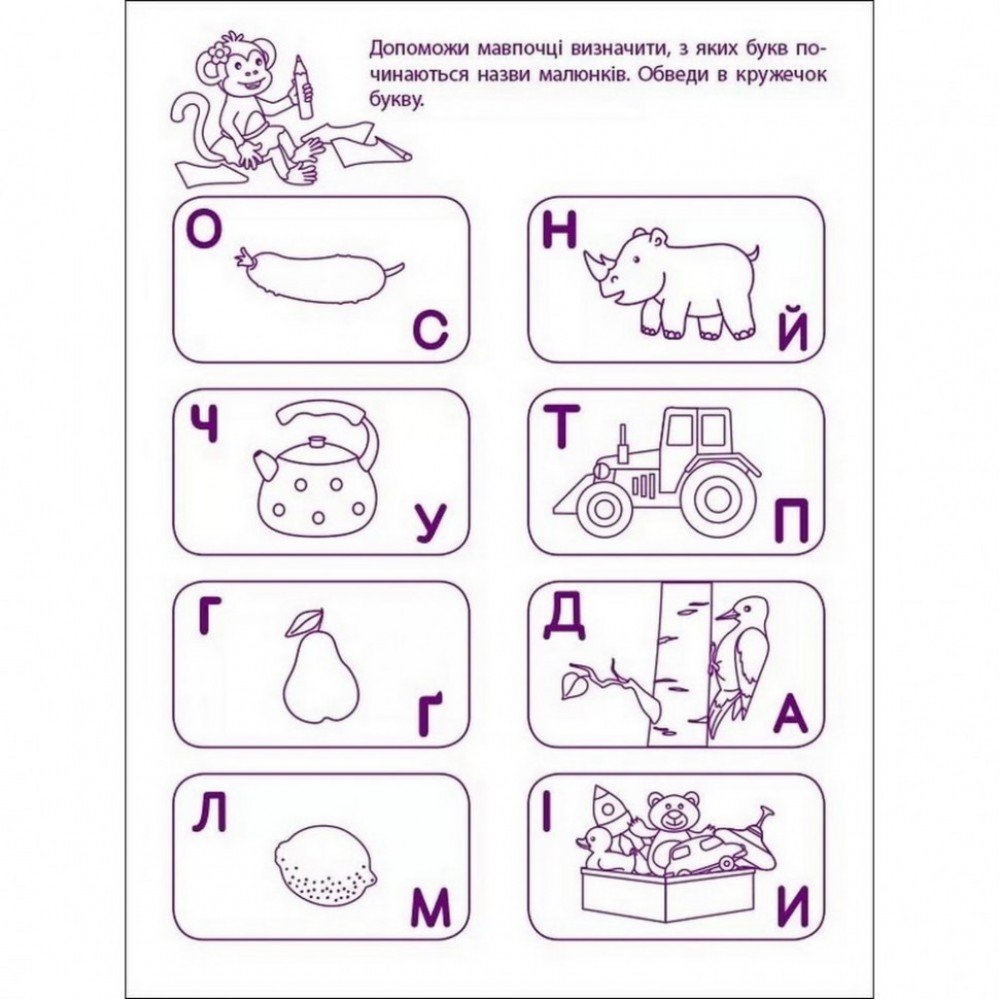 Допоможи мавпочці визначити, з яких букв починаються назви малюнків. Обведи в кружечок букву.

О
С

Н
Й

Ч
У

Т
П

Г
Ґ

Д
А

Л
М

І
И